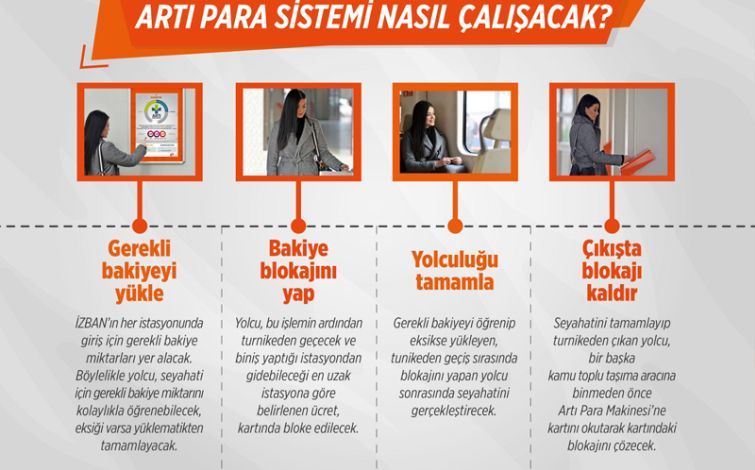 ARTI PARA SİSTEMİ NASIL ÇALIŞACAK?

Gerekli bakiyeyi yükle

İZBAN'ın her istasyonunda giriş için gerekli bakiye miktarları yer alacak. Böylelikle yolcu, seyahati için gerekli bakiye miktarını kolaylıkla öğrenebilecek, eksiği varsa yüklematikten tamamlayacak.

Bakiye blokajını yap

Yolcu, bu işlemin ardından turnikeden geçecek ve biniş yaptığı istasyondan gidebileceği en uzak istasyona göre belirlenen ücret, kartında bloke edilecek.

Yolculuğu tamamla

Gerekli bakiyeyi öğrenip eksikse yükleyen, tunikeden geçiş sırasında blokajını yapan yolcu sonrasında seyahatini gerçekleştirecek.

Çıkışta blokajı kaldır

Seyahatini tamamlayıp turnikeden çıkan yolcu, bir başka kamu toplu taşıma aracına binmeden önce Artı Para Makinesi'ne kartını okutarak kartındaki blokajını çözecek.